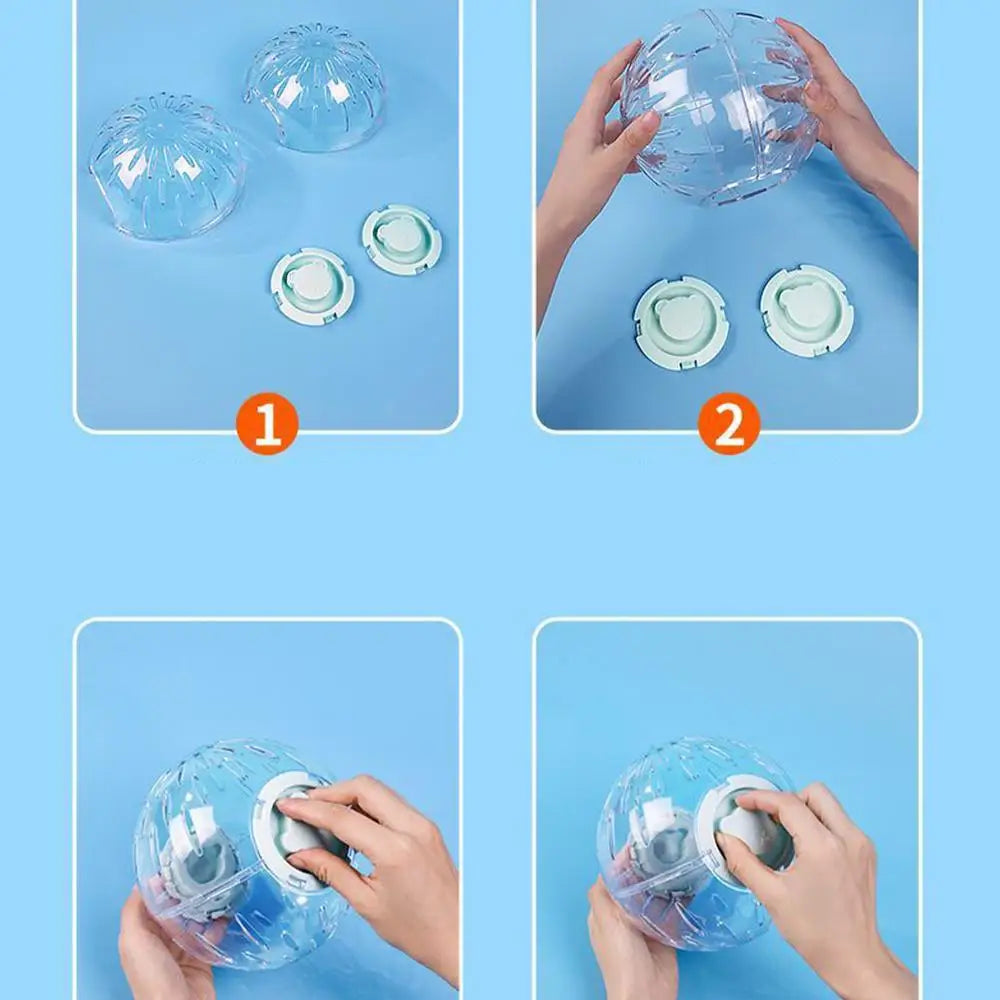 1

2